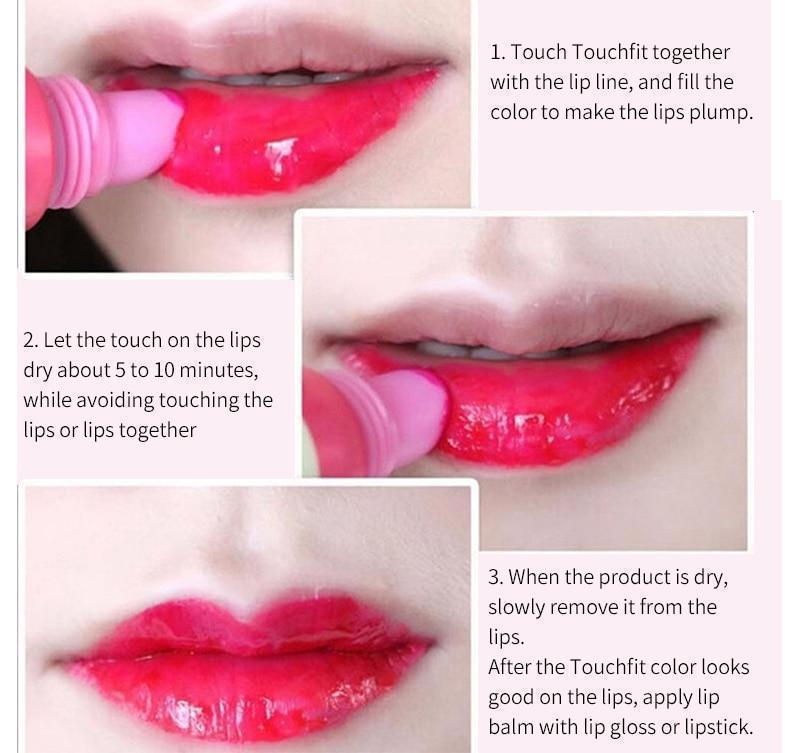 1. Touch Touchfit together with the lip line, and fill the color to make the lips plump.

2. Let the touch on the lips dry about 5 to 10 minutes, while avoiding touching the lips or lips together

3. When the product is dry, slowly remove it from the lips.
After the Touchfit color looks good on the lips, apply lip balm with lip gloss or lipstick.